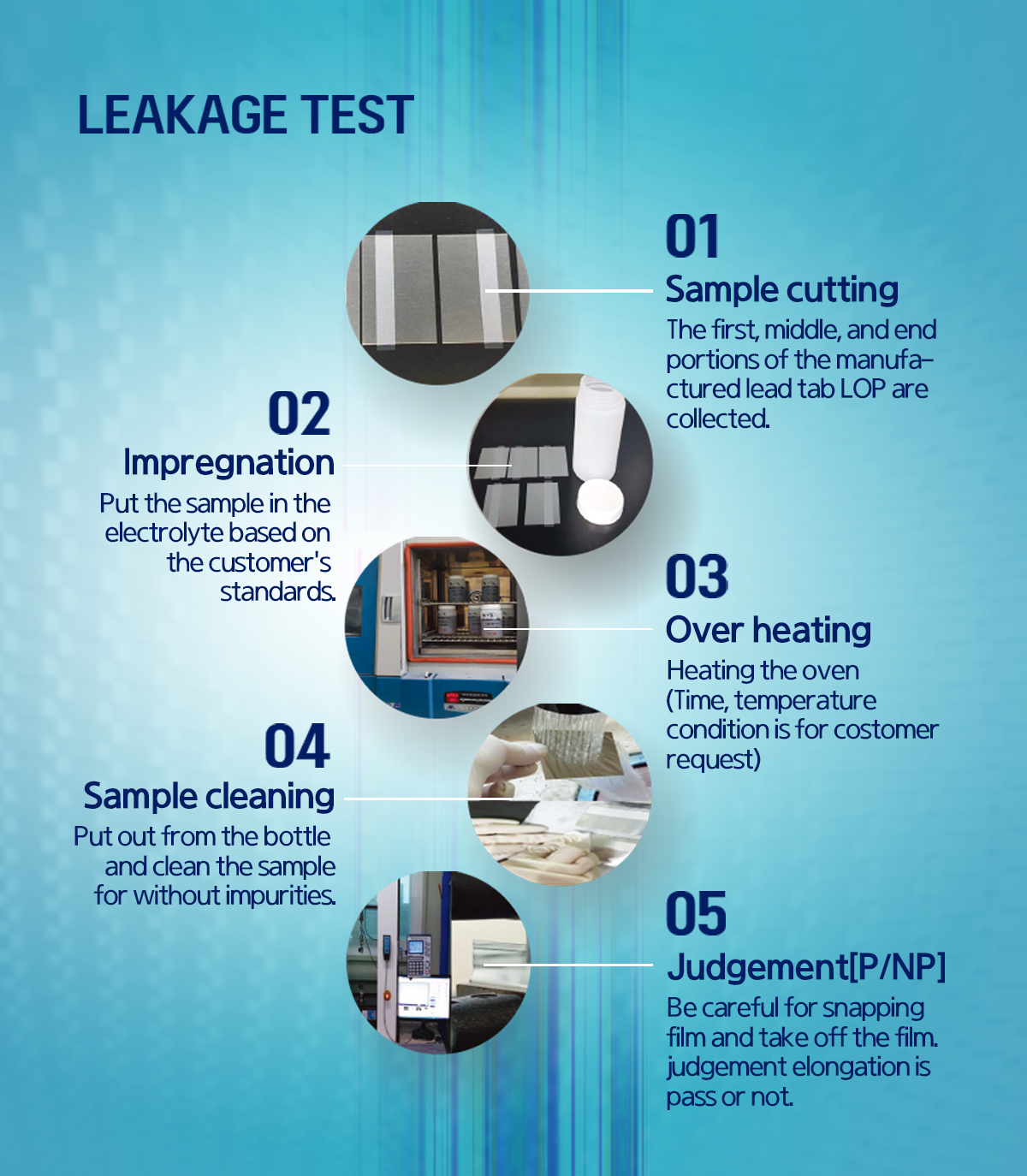 LEAKAGE TEST

01
Sample cutting
The first, middle, and end portions of the manufactured lead tab LOP are collected.

02
Impregnation
Put the sample in the electrolyte based on the customer's standards.

03
Over heating
Heating the oven (Time, temperature condition is for costomer request)

04
Sample cleaning
Put out from the bottle and clean the sample for without impurities.

05
Judgement[P/NP]
Be careful for snapping film and take off the film. judgement elongation is pass or not.